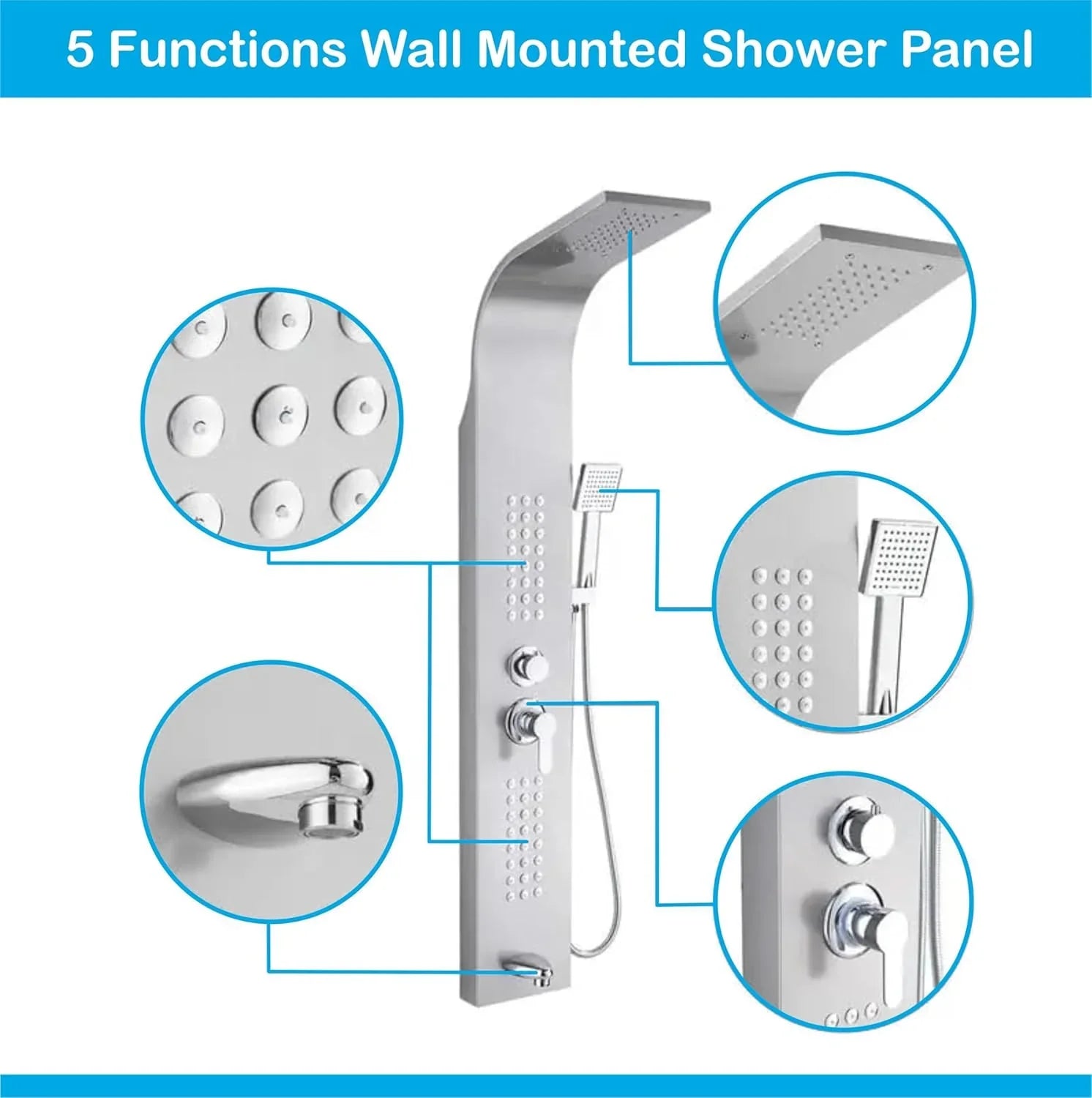 5 Functions Wall Mounted Shower Panel