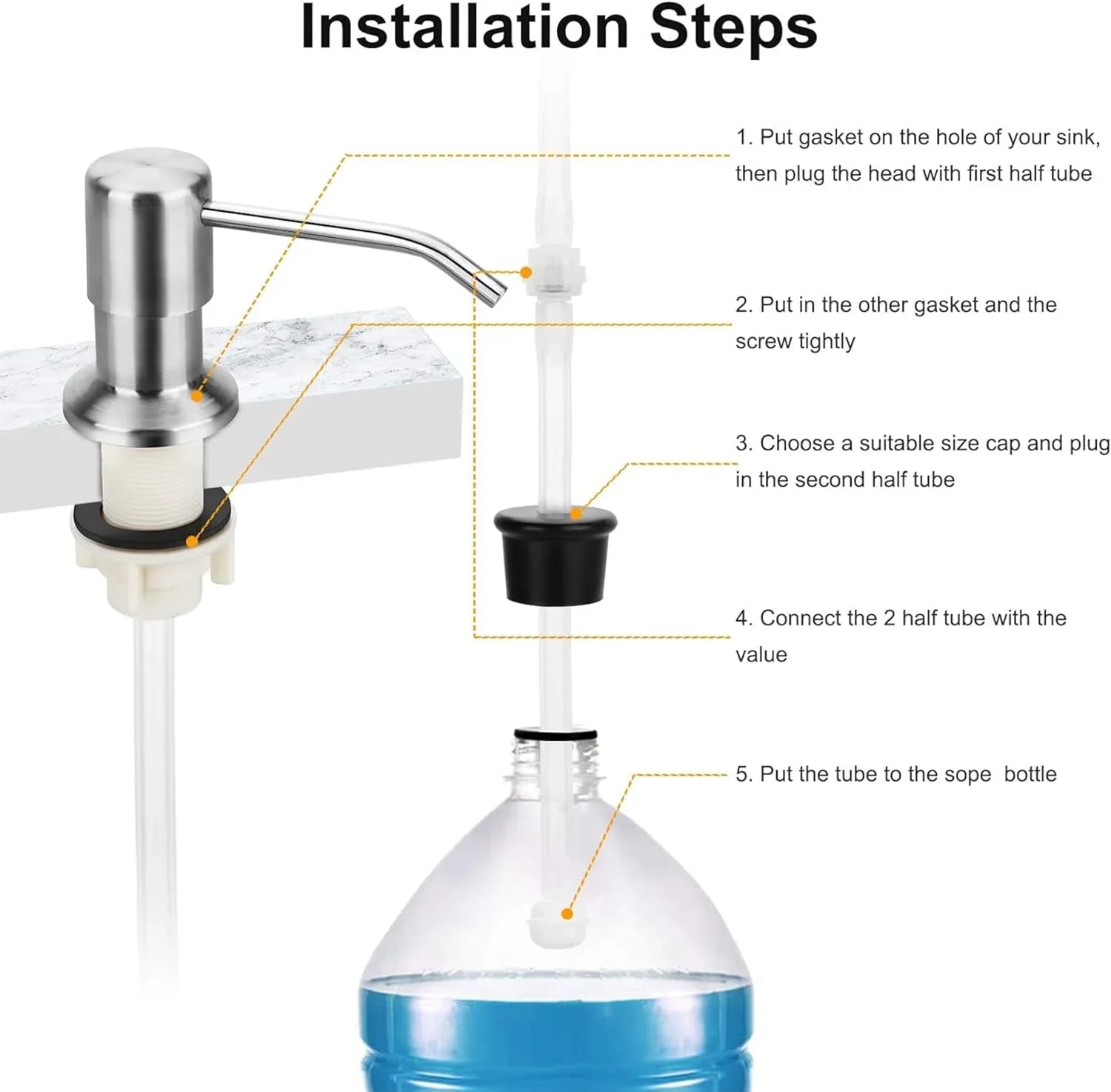 Installation Steps

1. Put gasket on the hole of your sink, then plug the head with first half tube

2. Put in the other gasket and the screw tightly

3. Choose a suitable size cap and plug in the second half tube

4. Connect the 2 half tube with the value

5. Put the tube to the sope bottle