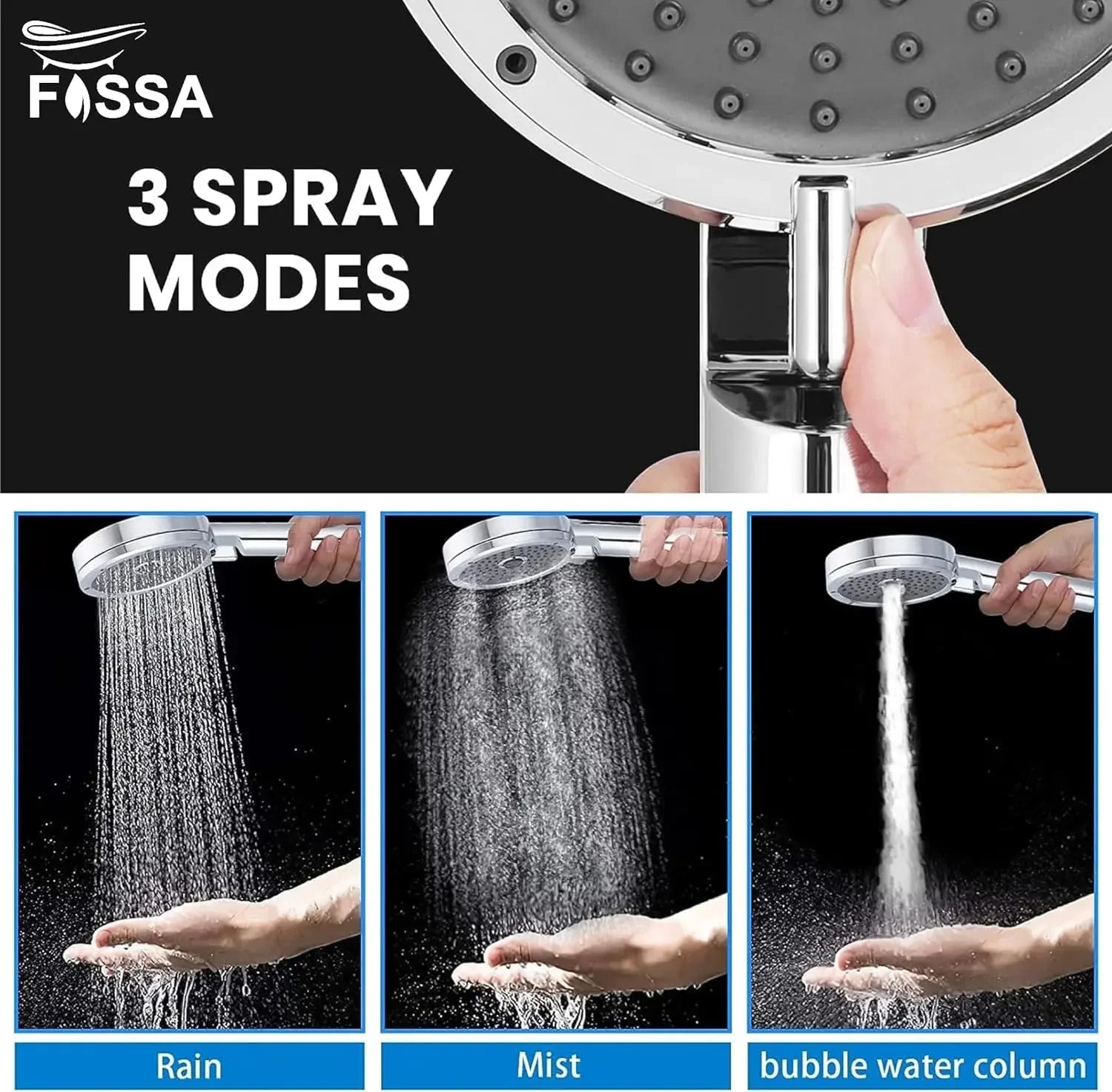 FOSSA

3 SPRAY MODES

Rain

Mist

bubble water column