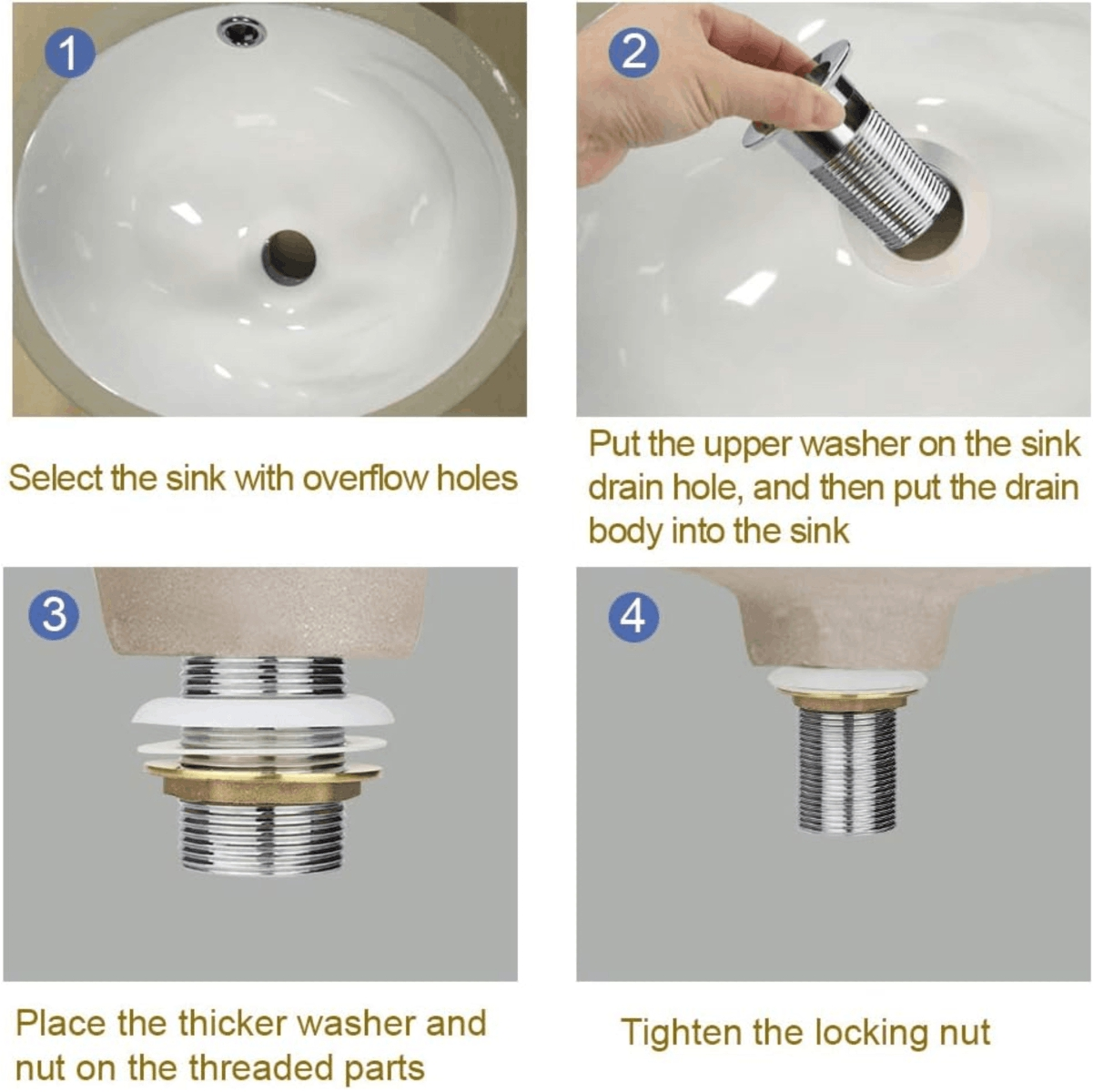 1

Select the sink with overflow holes

2

Put the upper washer on the sink drain hole, and then put the drain body into the sink

3

Place the thicker washer and nut on the threaded parts

4

Tighten the locking nut