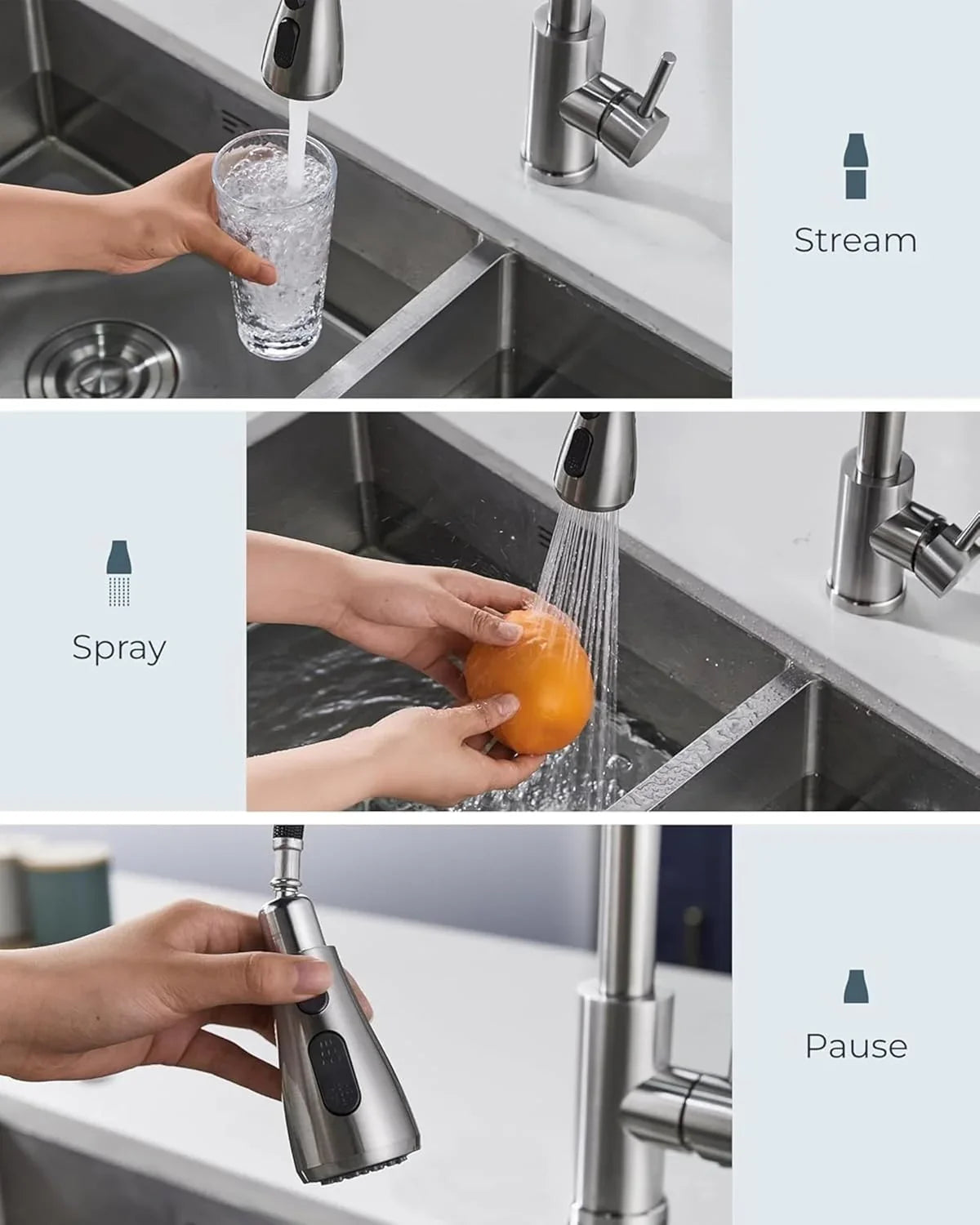 Stream

Spray

Pause