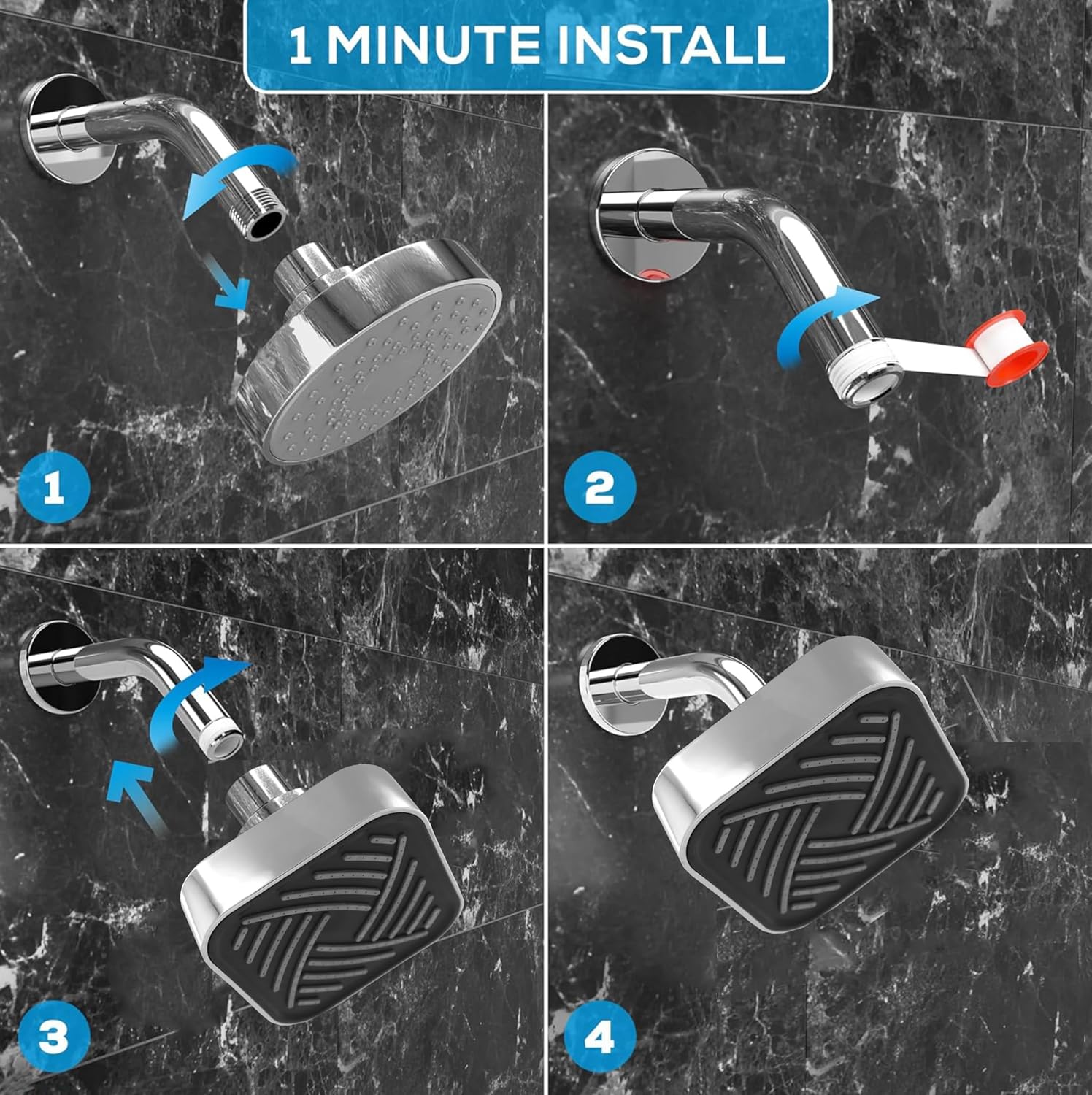 1 MINUTE INSTALL

1

2

3

4