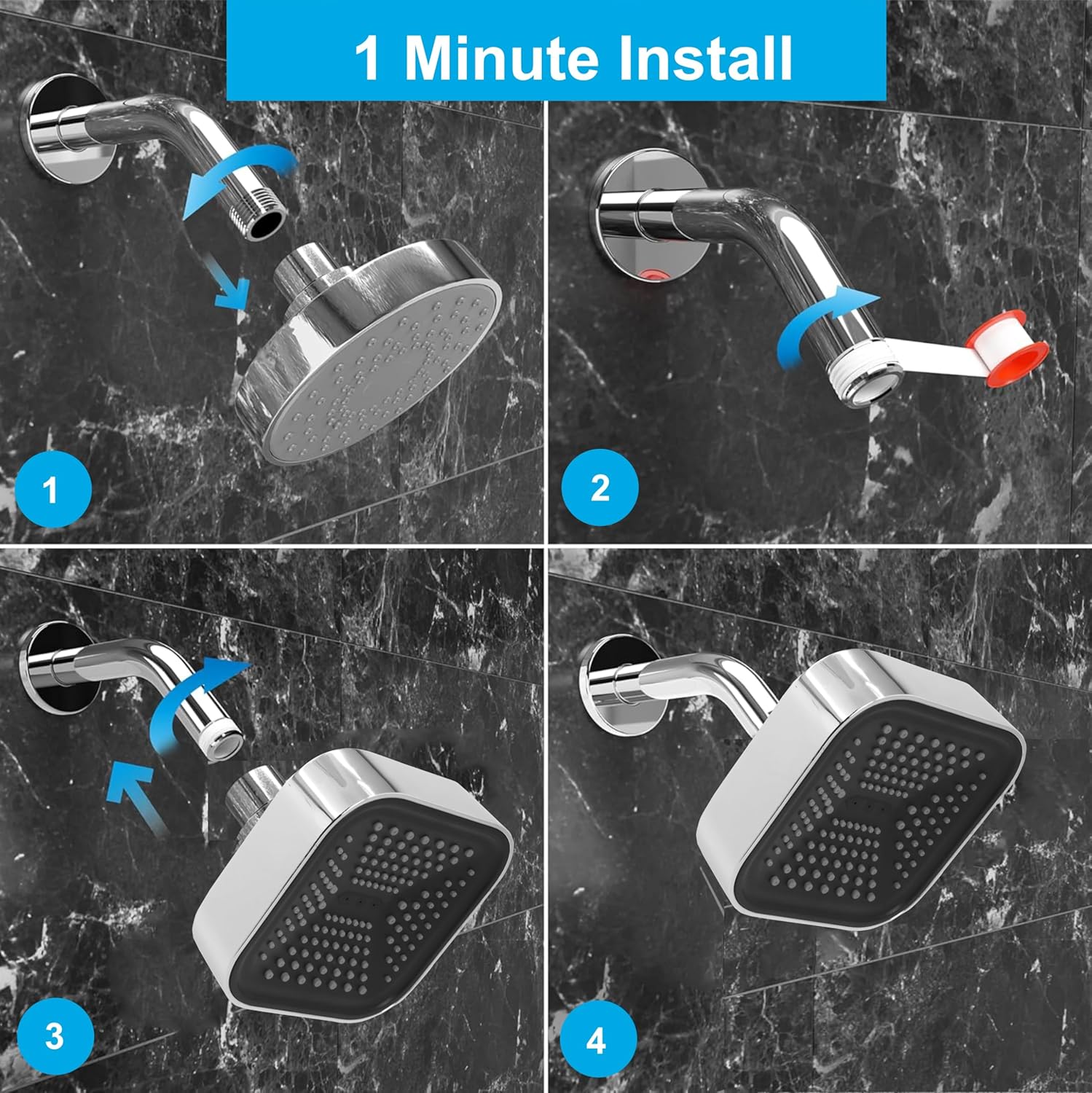 1 Minute Install

1

2

3

4