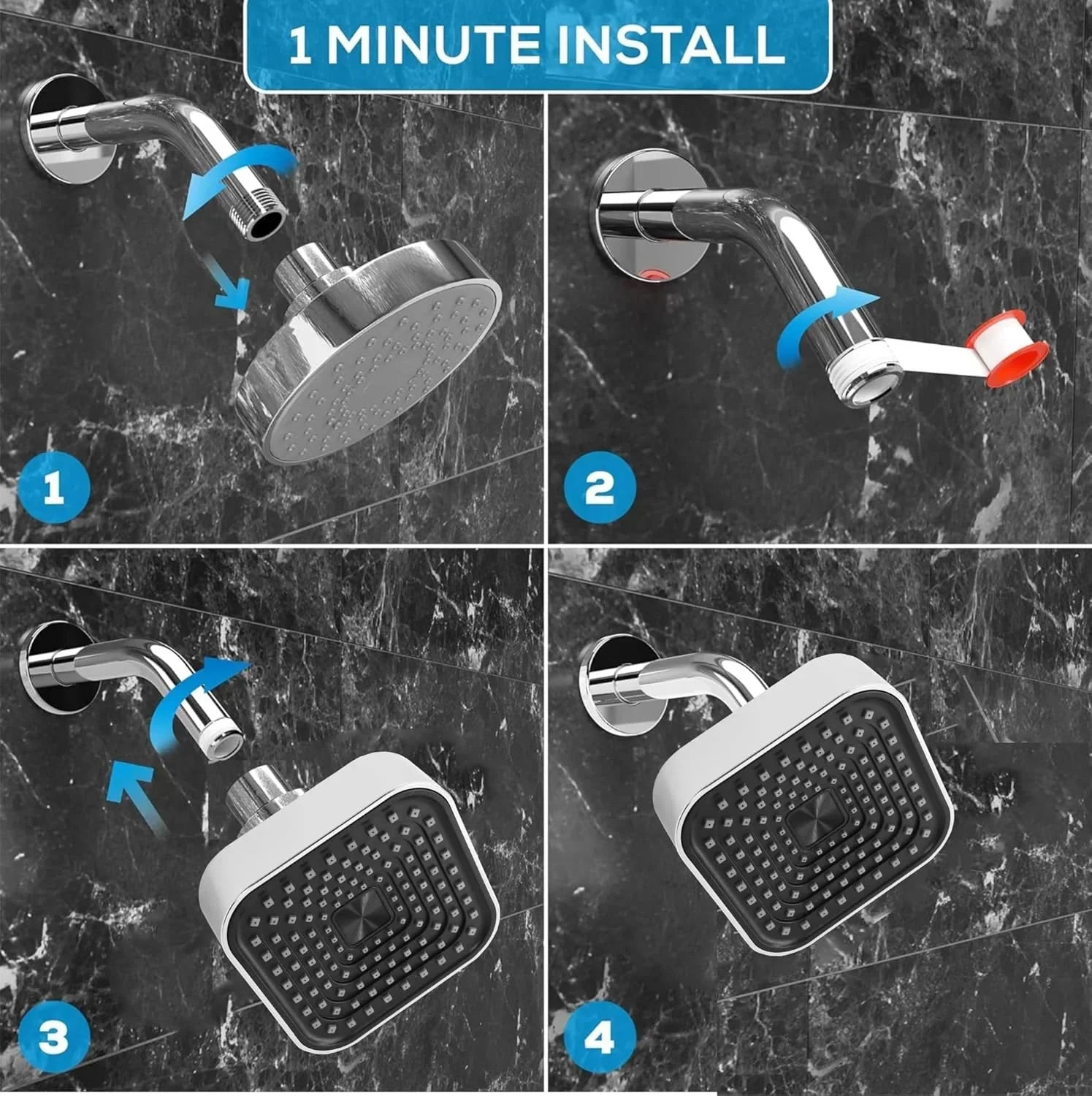 1 MINUTE INSTALL

1

2

3

4