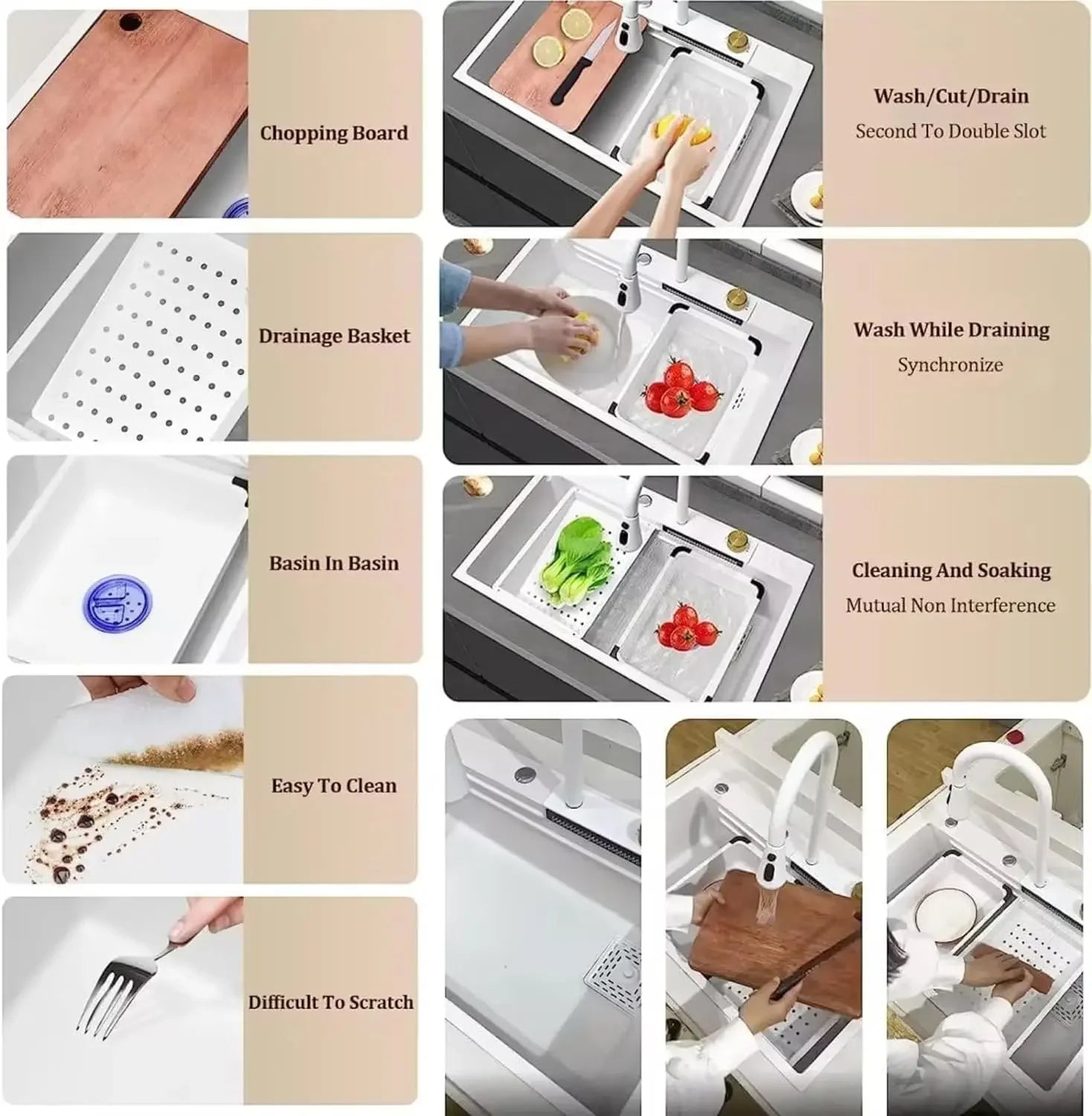 Chopping Board

Drainage Basket

Basin In Basin

Easy To Clean

Difficult To Scratch

Wash/Cut/Drain
Second To Double Slot

Wash While Draining
Synchronize

Cleaning And Soaking
Mutual Non Interference