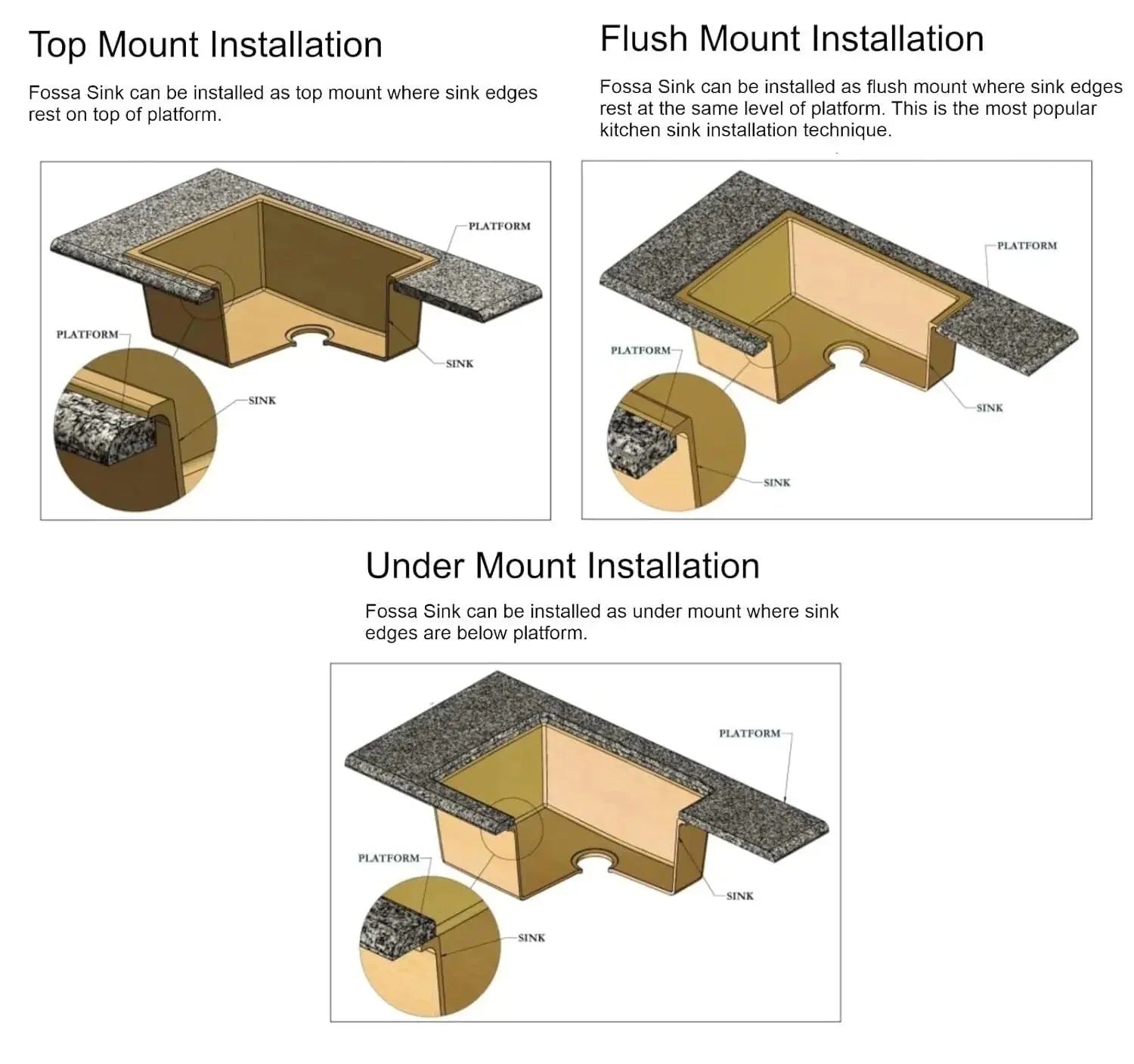 Top Mount Installation

Fossa Sink can be installed as top mount where sink edges rest on top of platform.

PLATFORM
PLATFORM
SINK
SINK

Flush Mount Installation

Fossa Sink can be installed as flush mount where sink edges rest at the same level of platform. This is the most popular kitchen sink installation technique.

PLATFORM
PLATFORM
SINK
SINK

Under Mount Installation

Fossa Sink can be installed as under mount where sink edges are below platform.

PLATFORM
PLATFORM
SINK
SINK