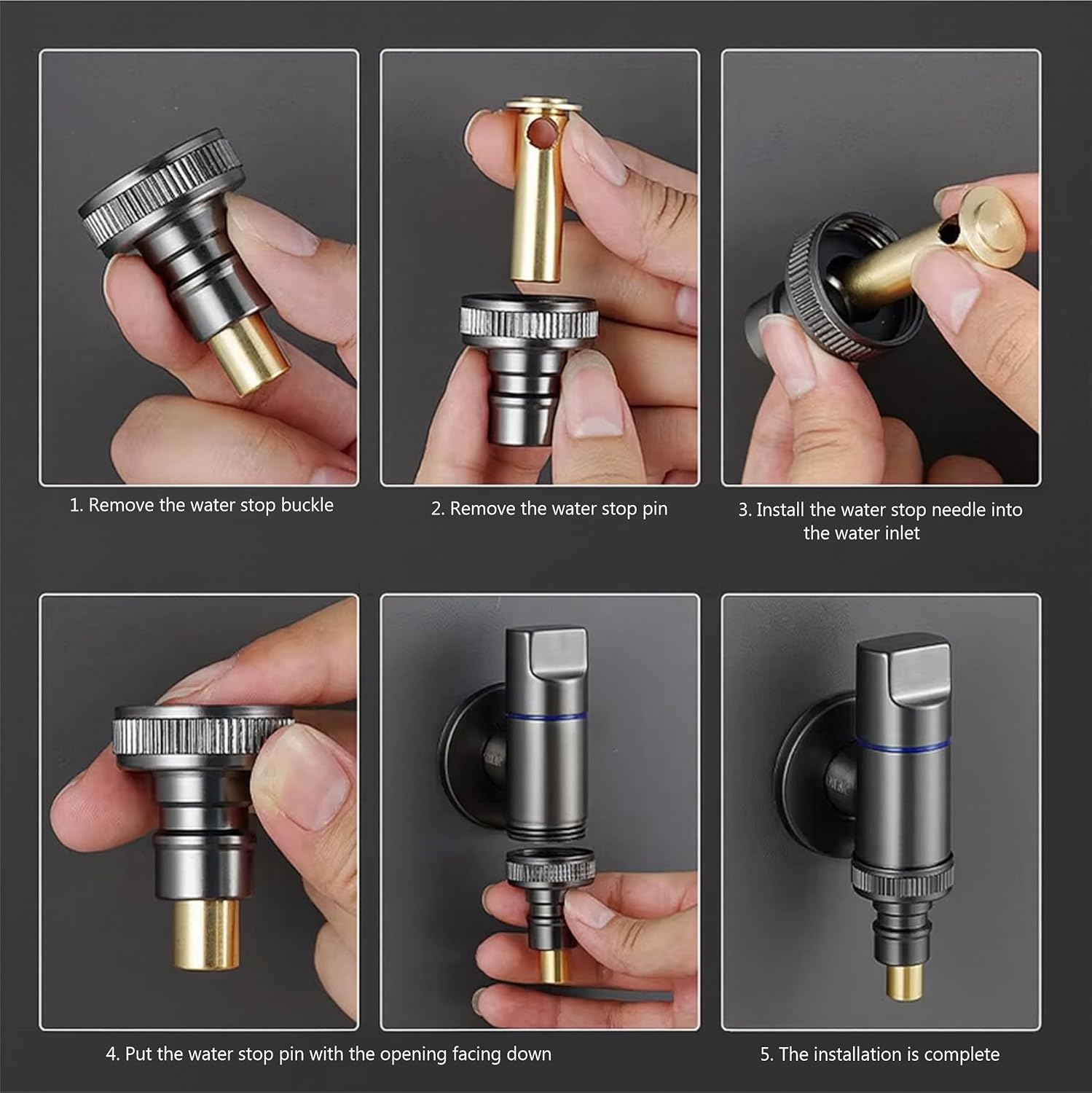 1. Remove the water stop buckle

2. Remove the water stop pin

3. Install the water stop needle into the water inlet

4. Put the water stop pin with the opening facing down

5. The installation is complete