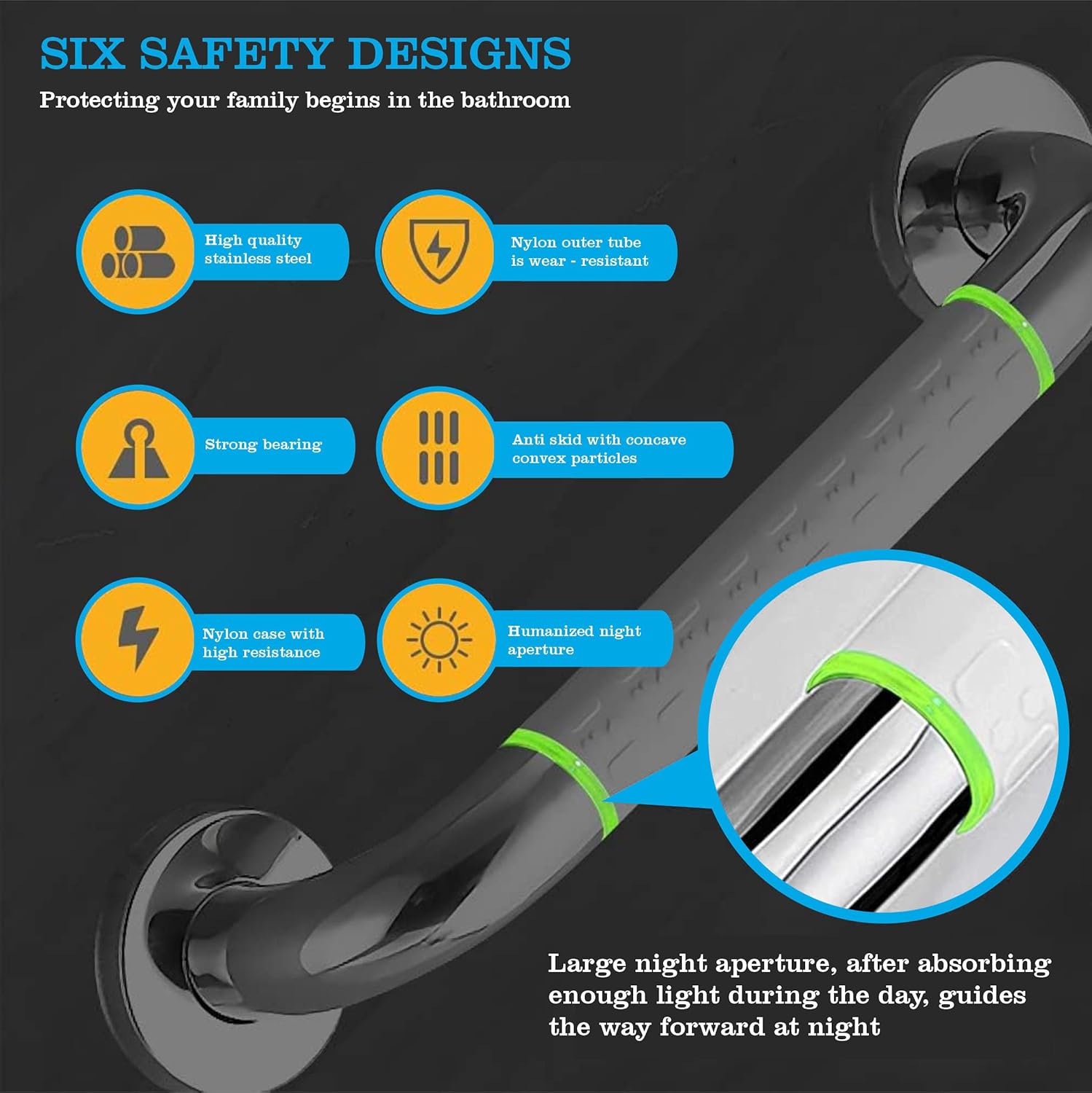 SIX SAFETY DESIGNS

Protecting your family begins in the bathroom

High quality stainless steel

Nylon outer tube is wear - resistant

Strong bearing

Anti skid with concave convex particles

Nylon case with high resistance

Humanized night aperture

Large night aperture, after absorbing enough light during the day, guides the way forward at night