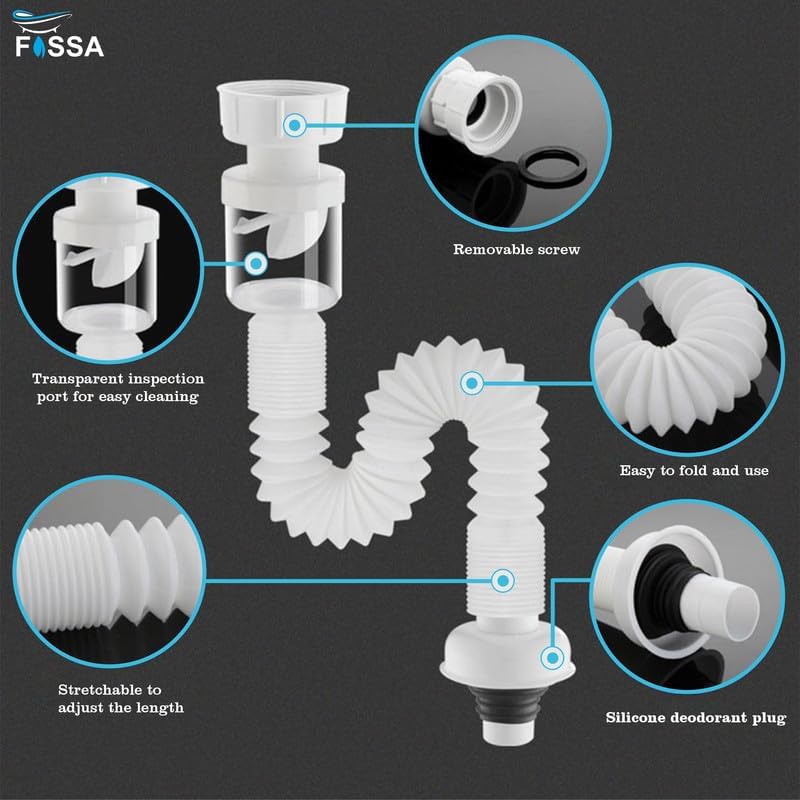 FOSSA

Removable screw

Transparent inspection port for easy cleaning

Easy to fold and use

Stretchable to adjust the length

Silicone deodorant plug