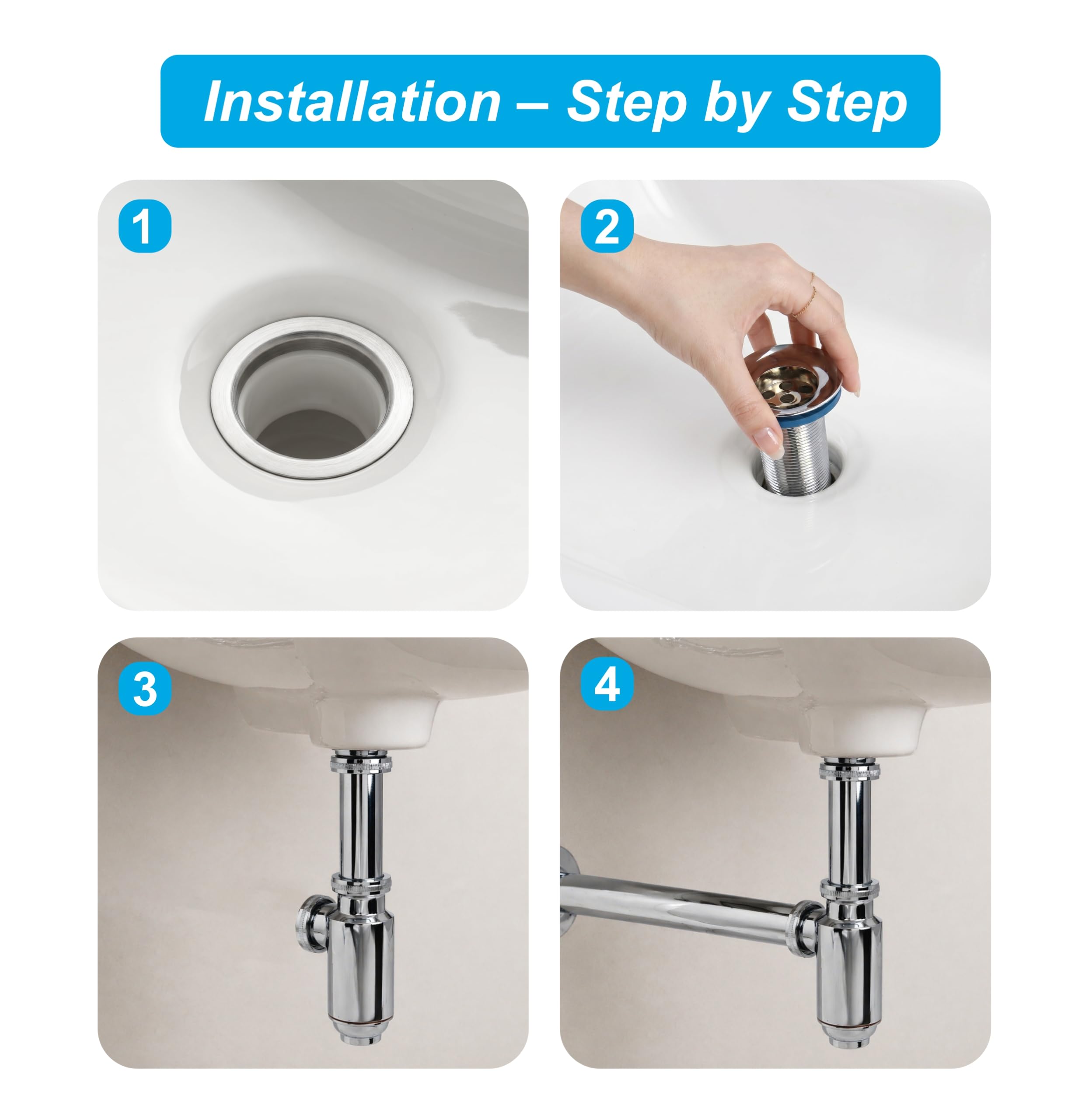 Installation – Step by Step

1

2

3

4