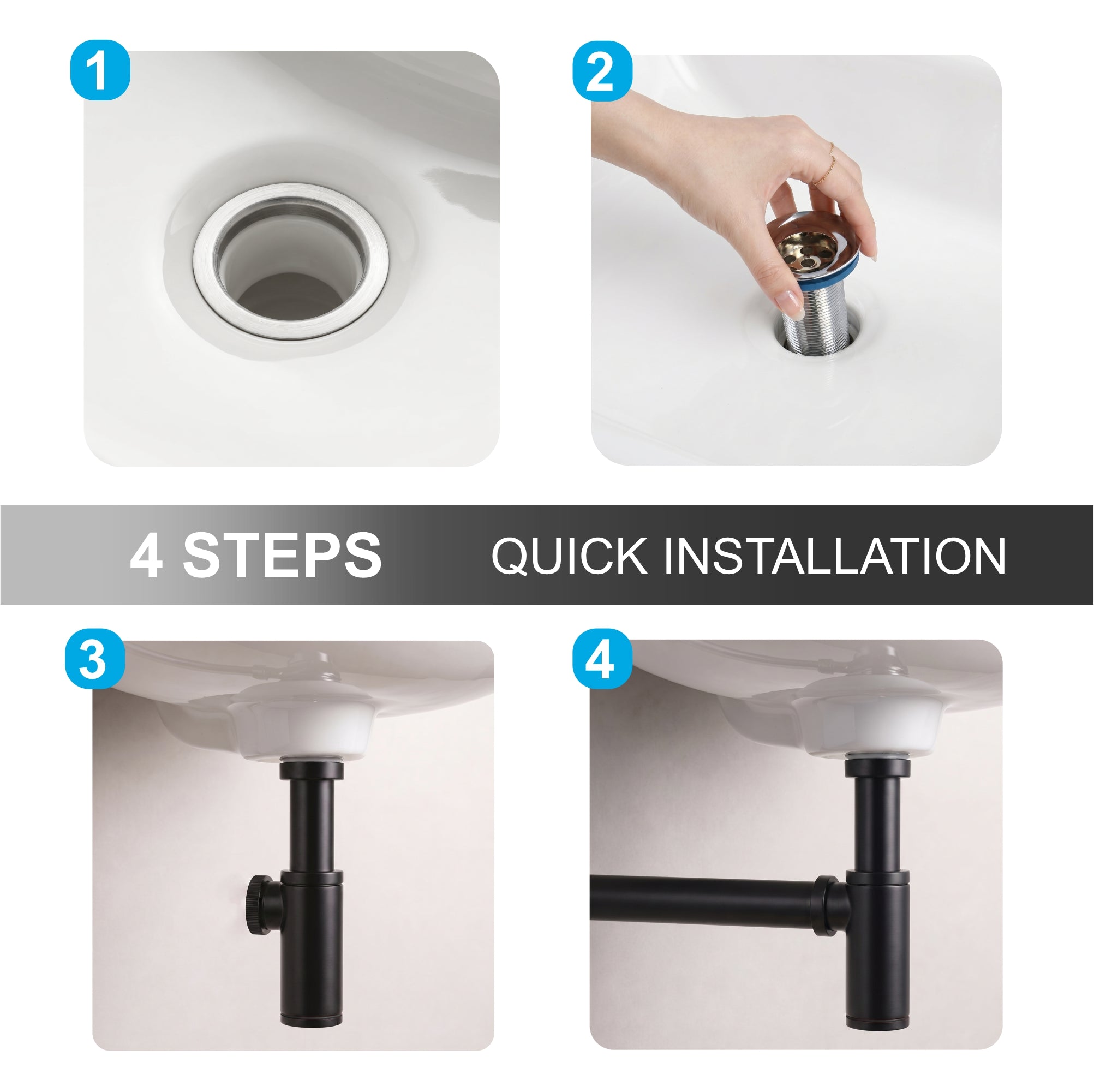 1

2

4 STEPS QUICK INSTALLATION

3

4