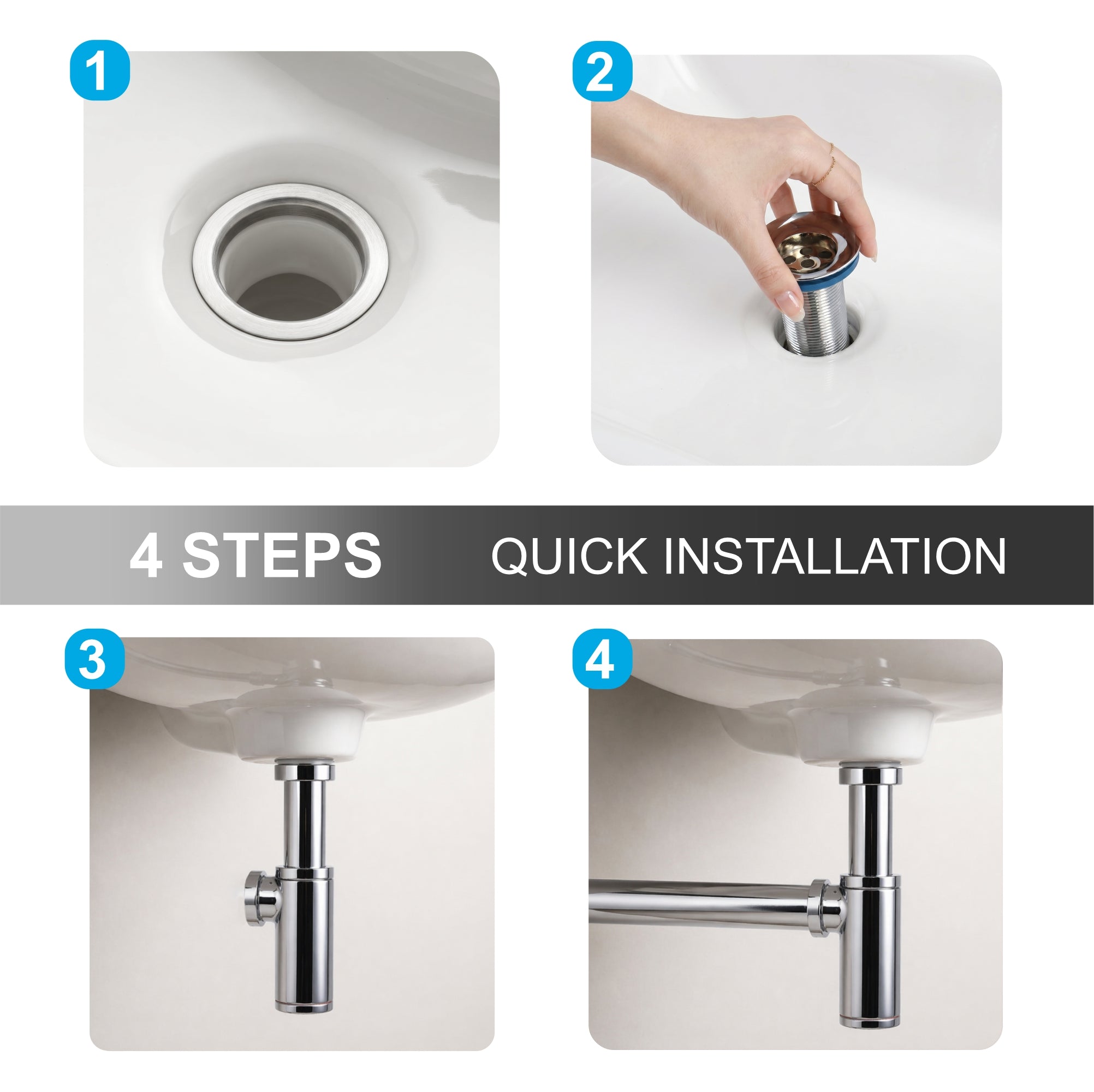 1

2

4 STEPS QUICK INSTALLATION

3

4