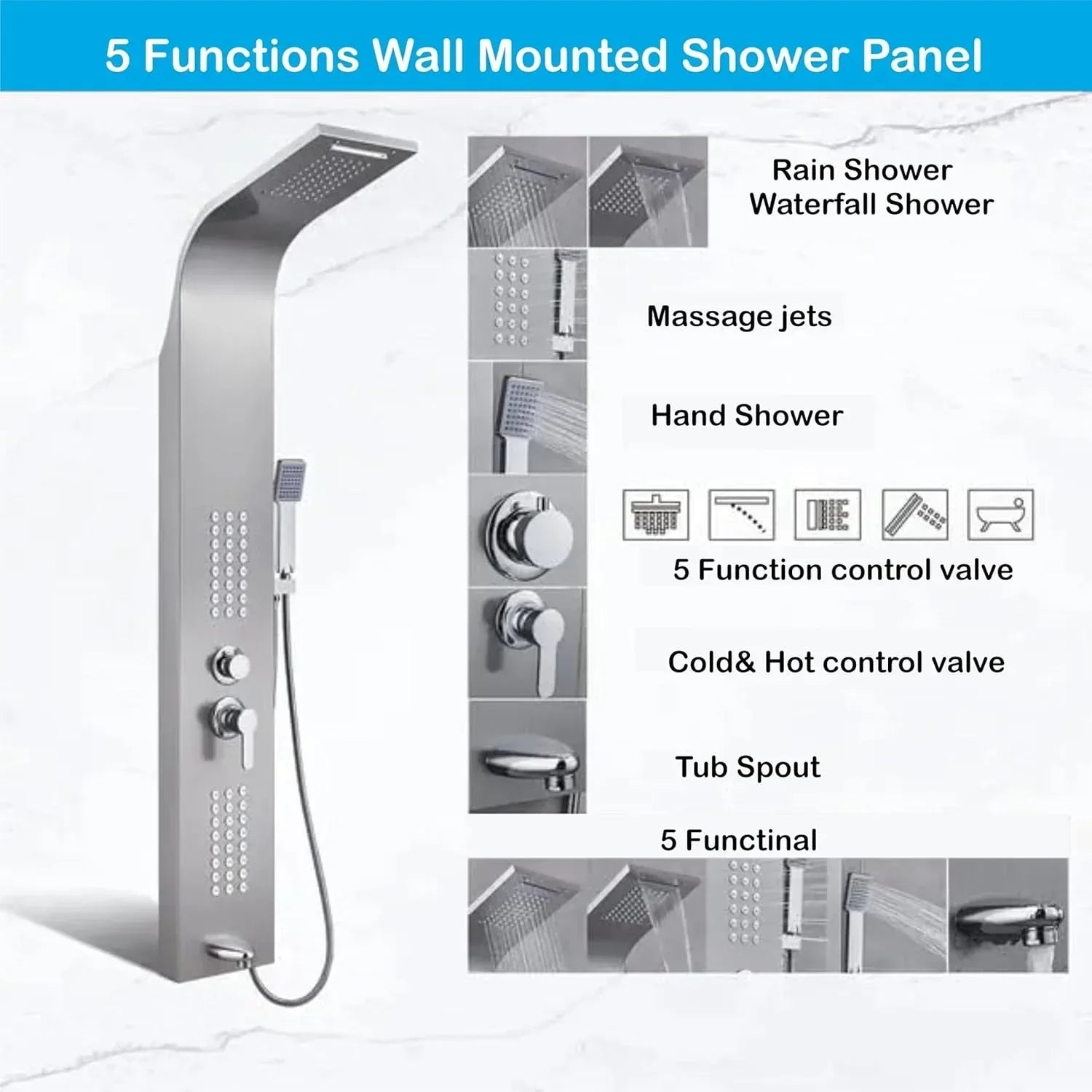 5 Functions Wall Mounted Shower Panel

Rain Shower
Waterfall Shower

Massage jets

Hand Shower

5 Function control valve

Cold& Hot control valve

Tub Spout

5 Functinal