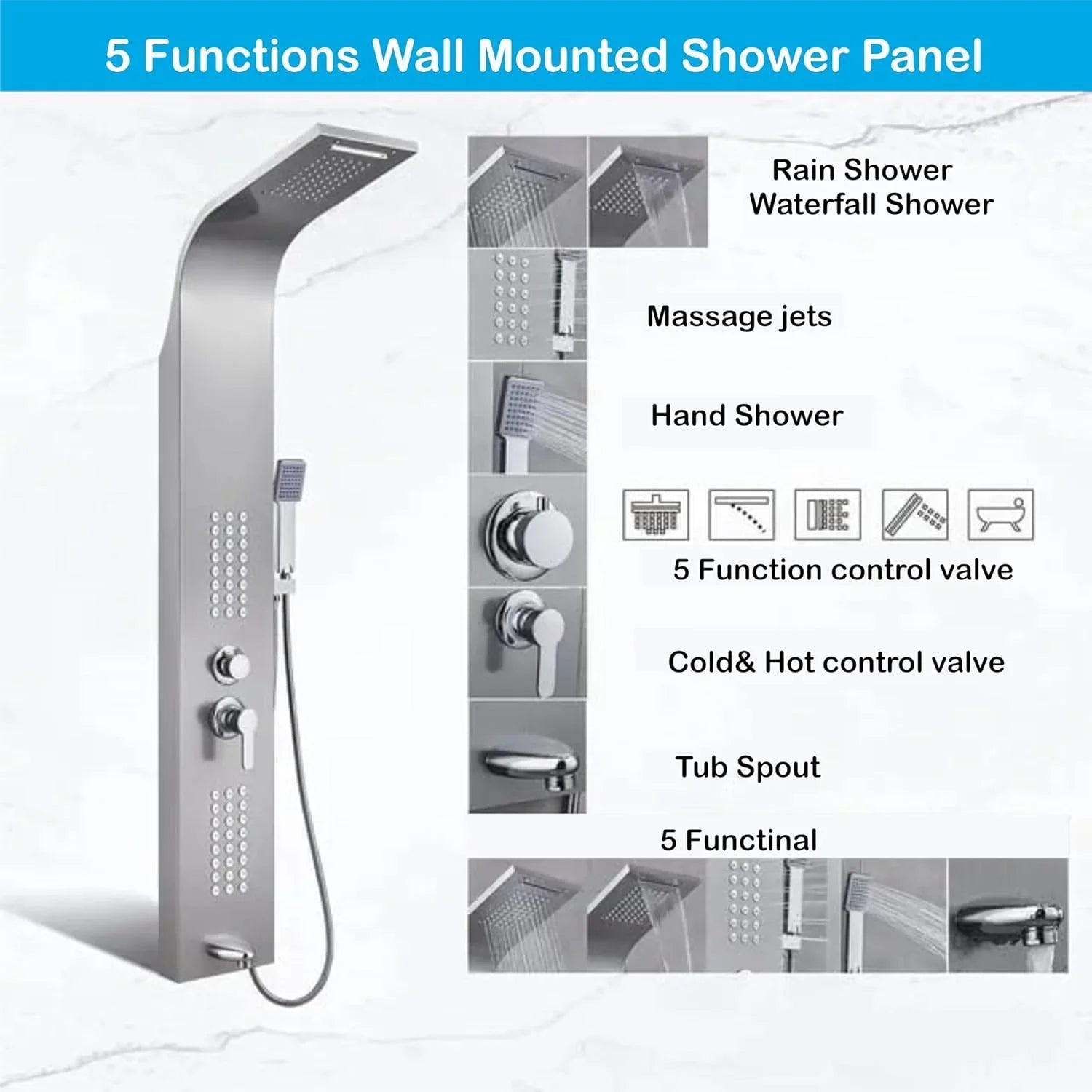 5 Functions Wall Mounted Shower Panel

Rain Shower
Waterfall Shower

Massage jets

Hand Shower

5 Function control valve

Cold& Hot control valve

Tub Spout

5 Functinal