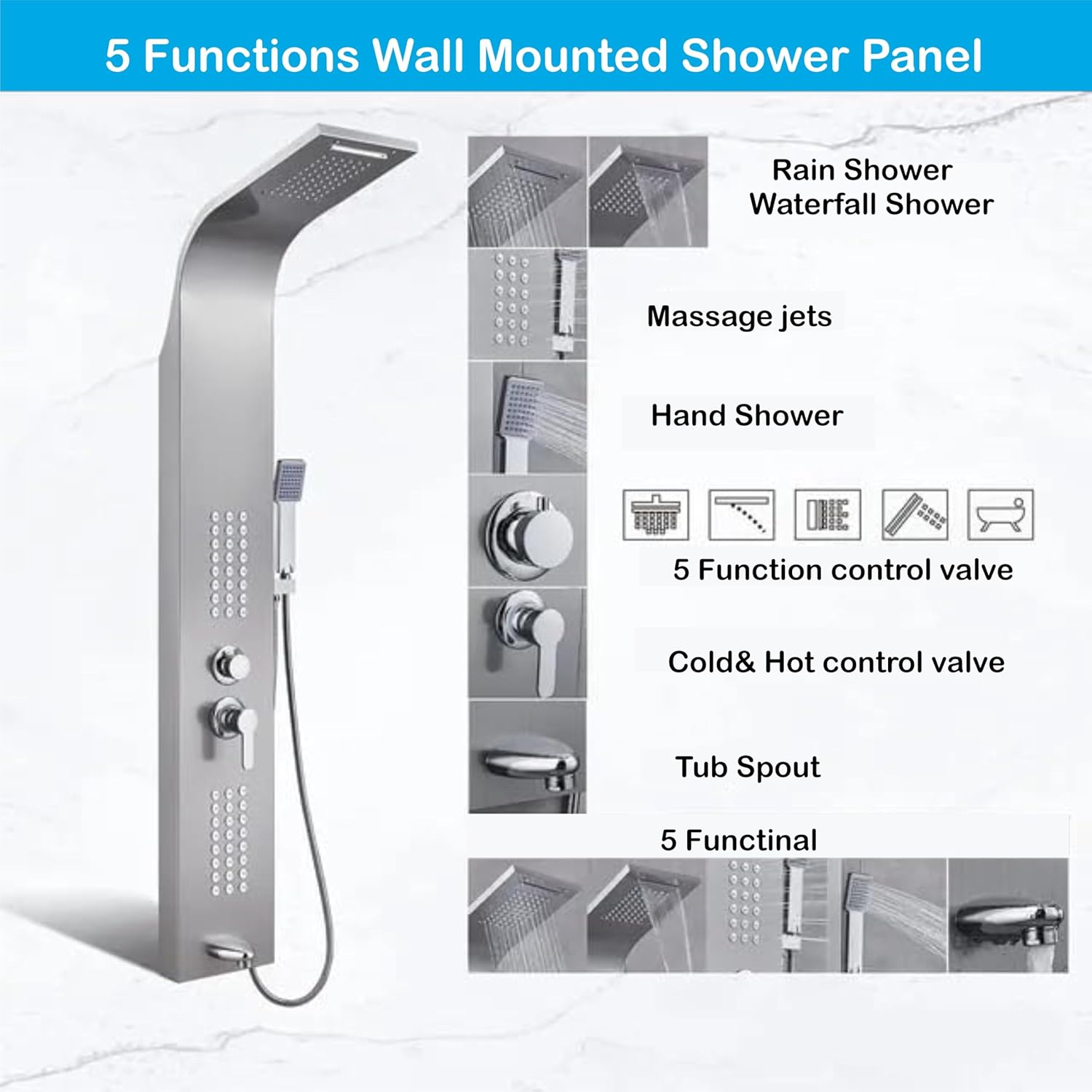 5 Functions Wall Mounted Shower Panel

Rain Shower
Waterfall Shower

Massage jets

Hand Shower

5 Function control valve

Cold& Hot control valve

Tub Spout

5 Functinal