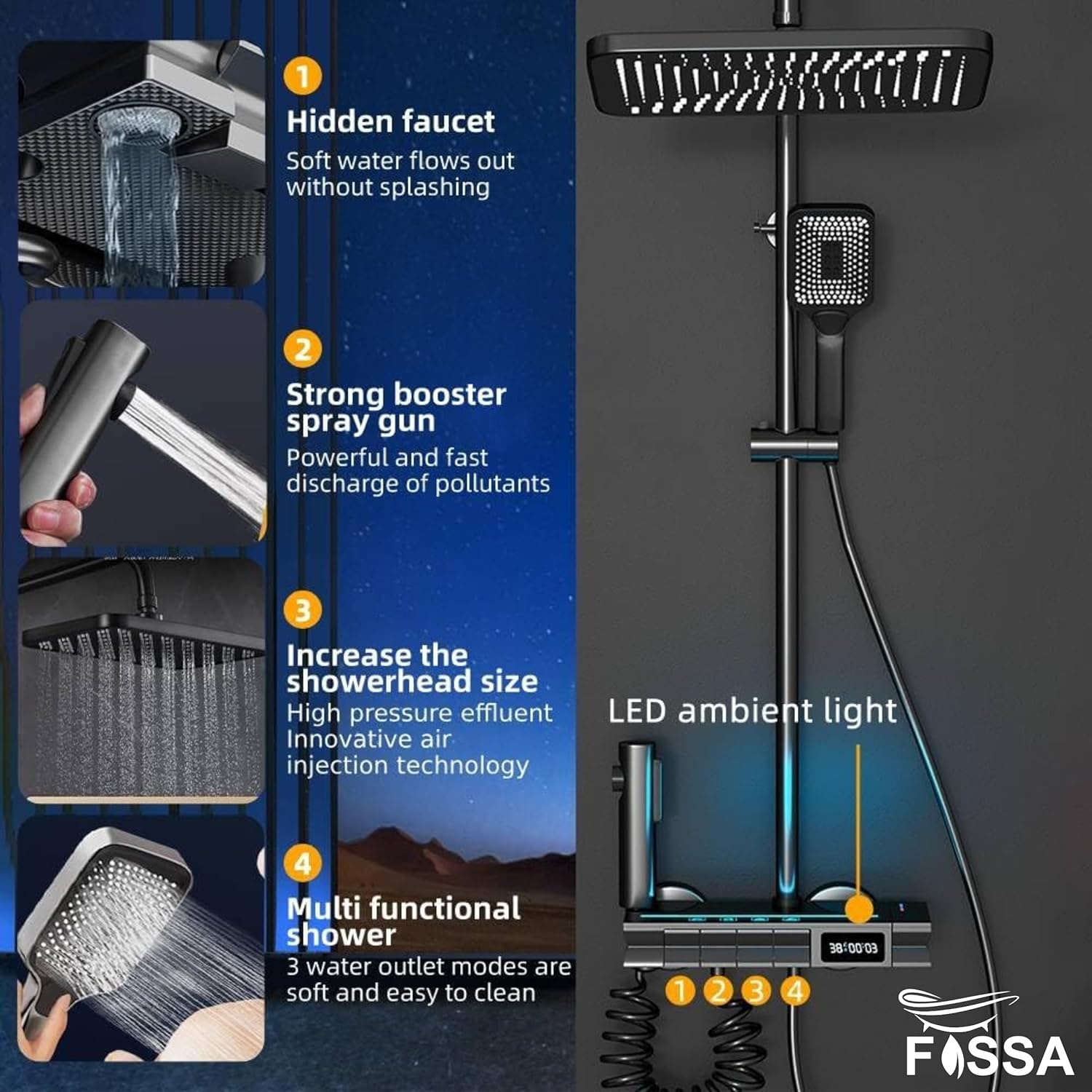 1
Hidden faucet
Soft water flows out without splashing

2
Strong booster spray gun
Powerful and fast discharge of pollutants

3
Increase the showerhead size
High pressure effluent
Innovative air injection technology

4
Multi functional shower
3 water outlet modes are soft and easy to clean

LED ambient light

38°00'03

1 2 3 4

FOSSA