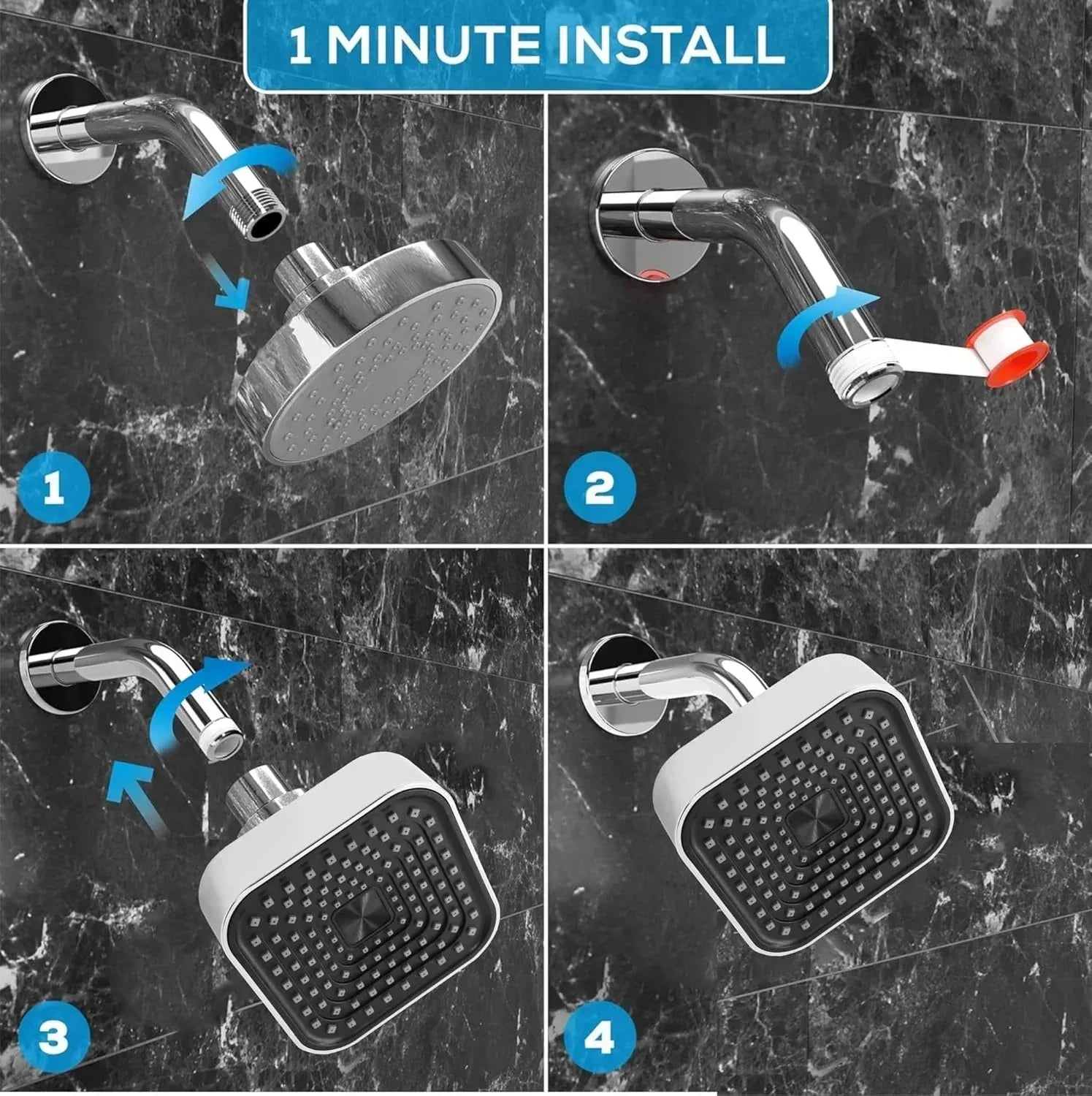 1 MINUTE INSTALL

1

2

3

4